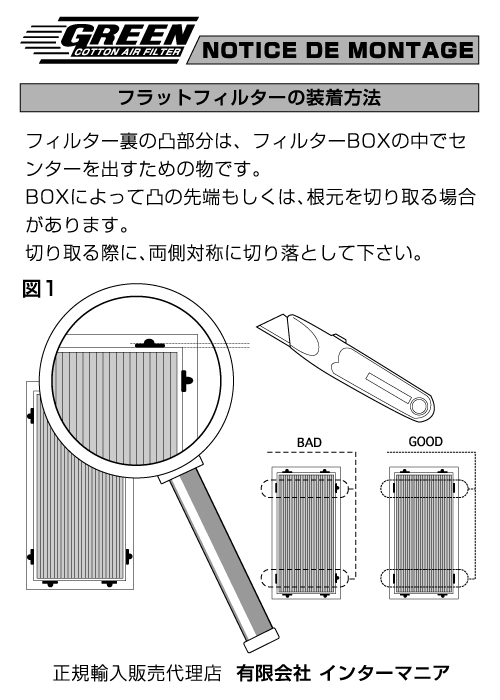 GREEN
COTTON AIR FILTER
NOTICE DE MONTAGE

フラットフィルターの装着方法

フィルター裏の凸部分は、フィルターBOXの中でセンターを出すための物です。
BOXによって凸の先端もしくは、根元を切り取る場合があります。
切り取る際に、両側対称に切り落として下さい。

図1

BAD

GOOD

正規輸入販売代理店　有限会社 インターマニア